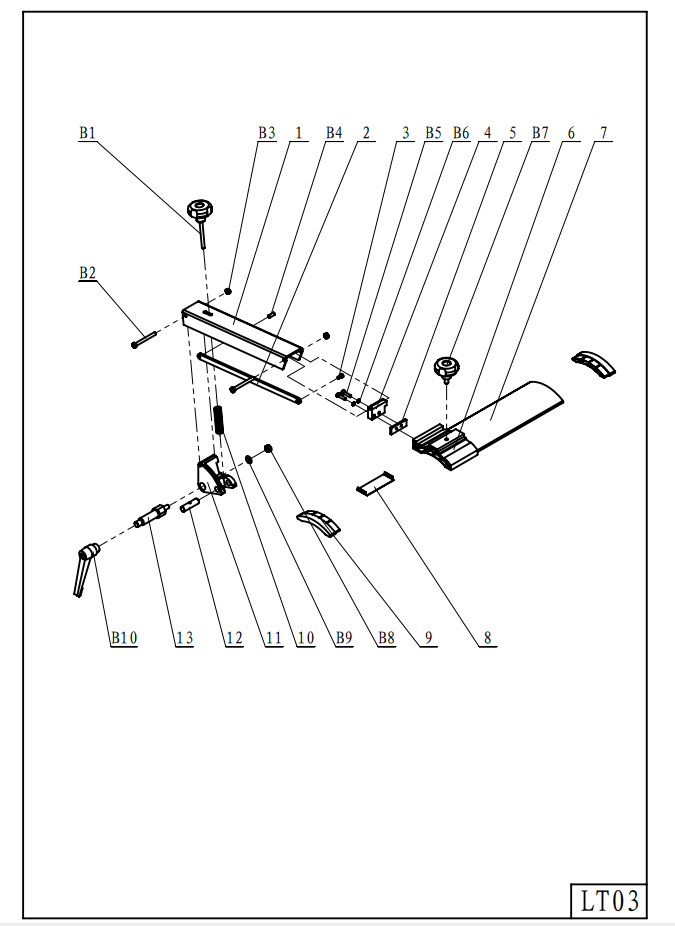 B1
B3 1 B4 2
3 B5 B6 4 5 B7 6 7
B2
B10 13 12 11 10 B9 B8 9 8
LT03