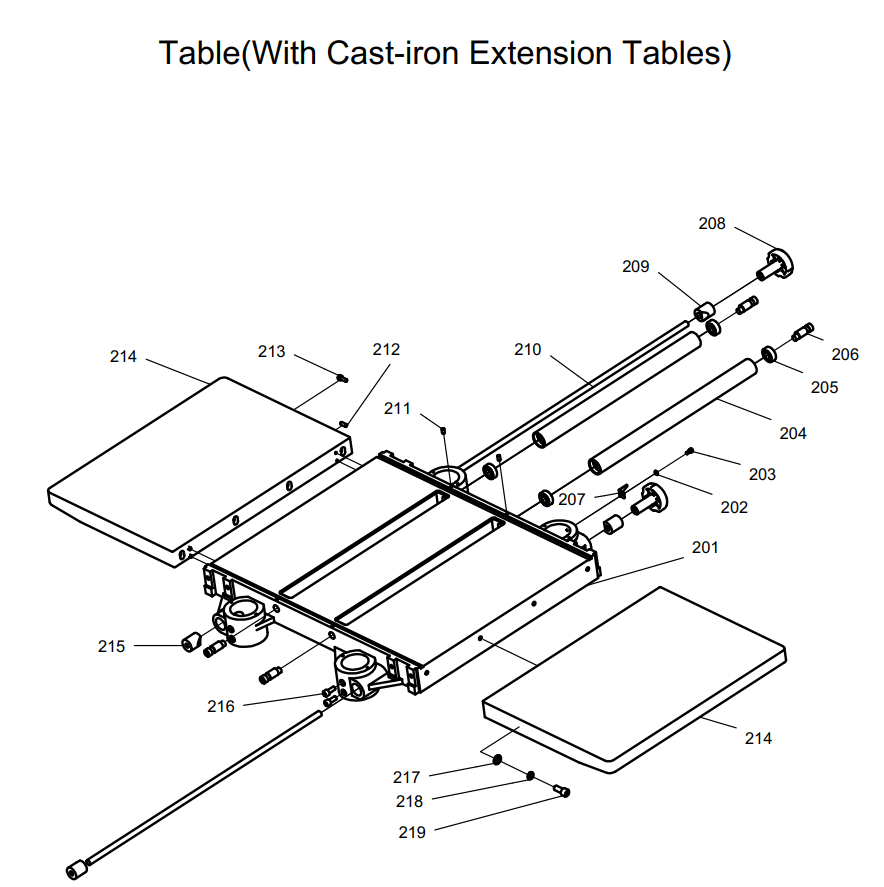 Table(With Cast-iron Extension Tables)

208
209
214
213
212
210
206
205
211
204
203
207
202
201
215
216
214
217
218
219