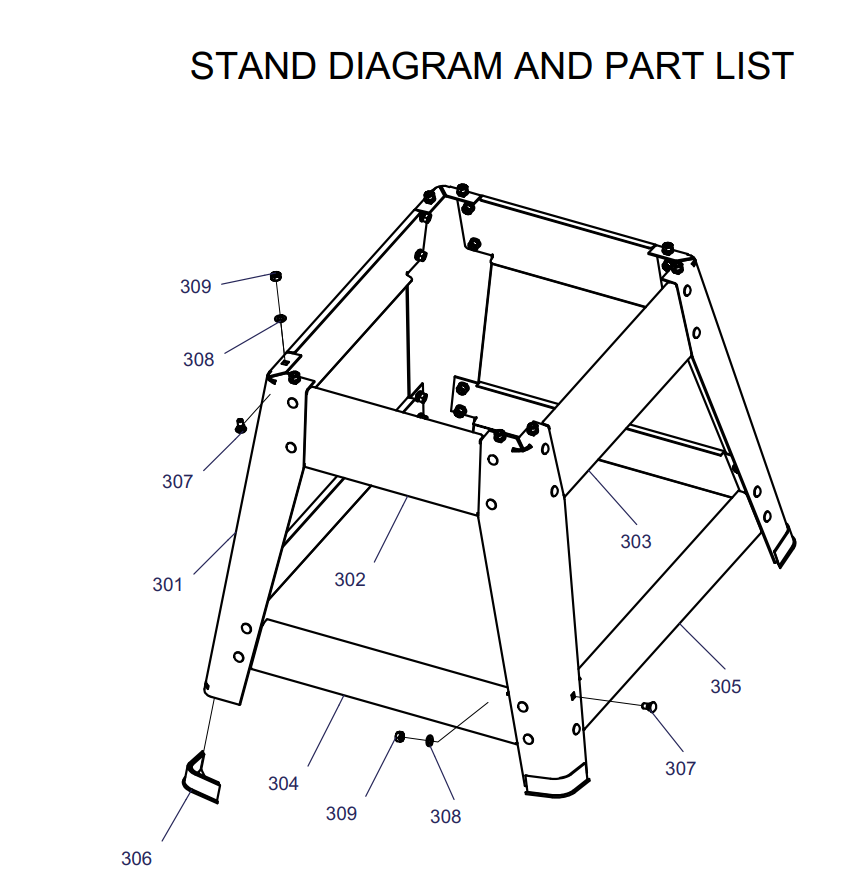 STAND DIAGRAM AND PART LIST

309

308

307

301

302

303

305

307

304

309

308

306