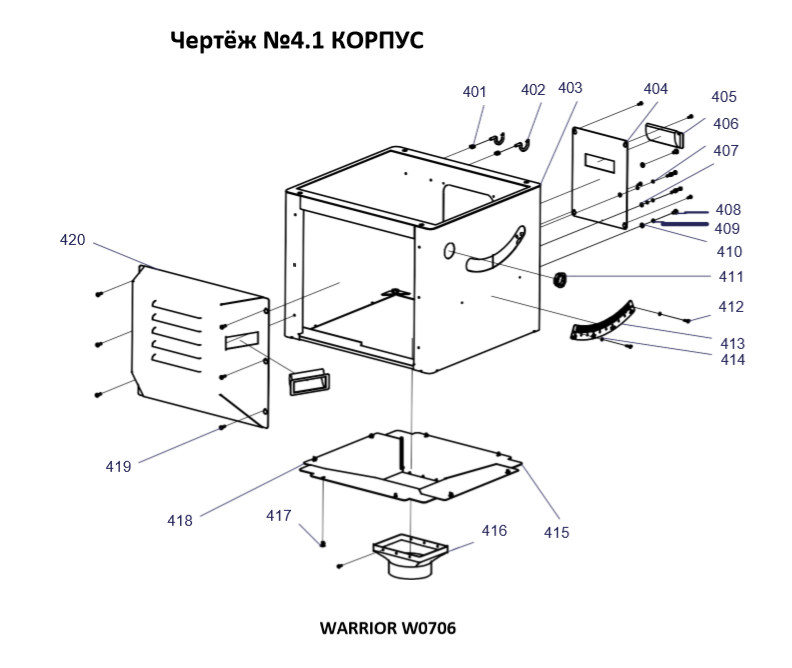 Чертёж №4.1 КОРПУС

401
402
403
404
405
406
407
408
409
410
411
412
413
414
420
419
418
417
416
415

WARRIOR W0706