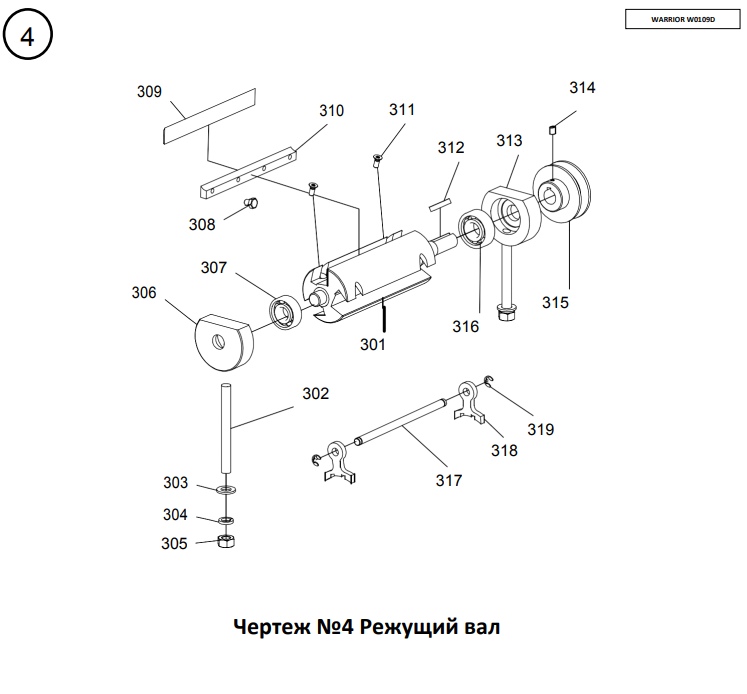 4

WARRIOR W0109D

309
310
311
314
312
313
308
307
306
316
315
301
302
319
318
317
303
304
305

Чертеж №4 Режущий вал