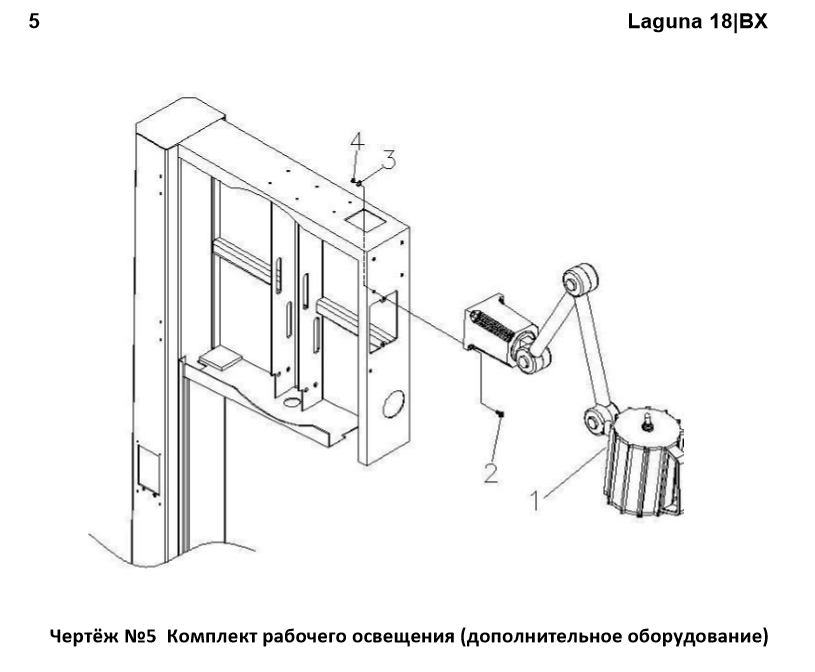 5

Laguna 18|BX

4
3
2
1

Чертёж №5 Комплект рабочего освещения (дополнительное оборудование)