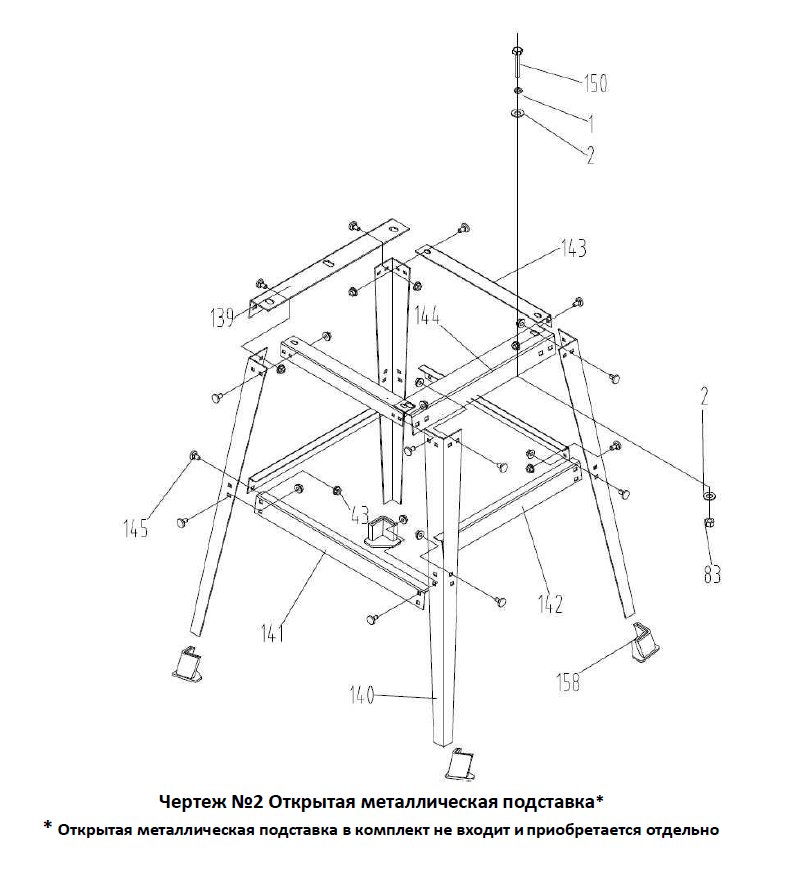 150
1
2
143
139
144
2
145
43
83
142
141
158
140

Чертеж №2 Открытая металлическая подставка*

* Открытая металлическая подставка в комплект не входит и приобретается отдельно