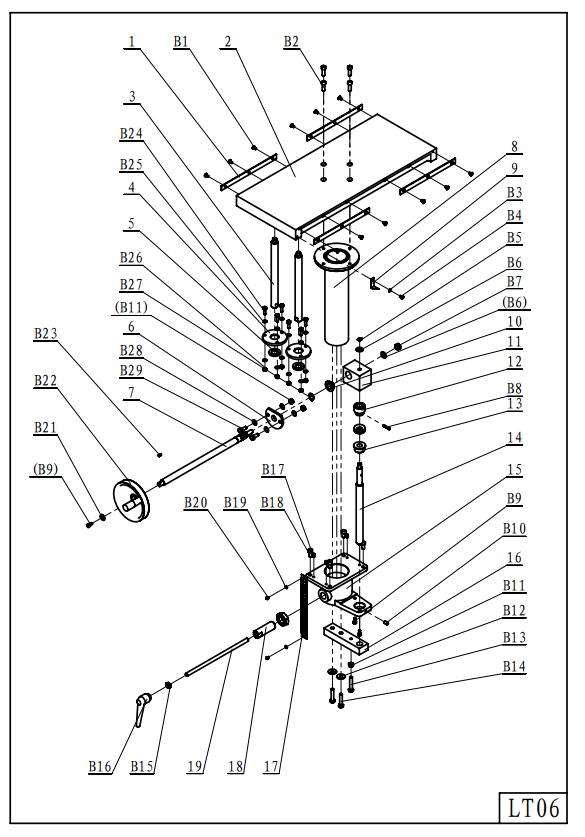 1
B1
2
B2
3
B24
B25
4
5
B26
B27
(B11)
6
B28
B29
7
B23
B22
B21
(B9)
8
9
B3
B4
B5
B6
B7
(B6)
10
11
12
B8
13
14
15
B9
B10
16
B11
B12
B13
B14
B17
B20
B19
B18
B16
B15
19
18
17
LT06