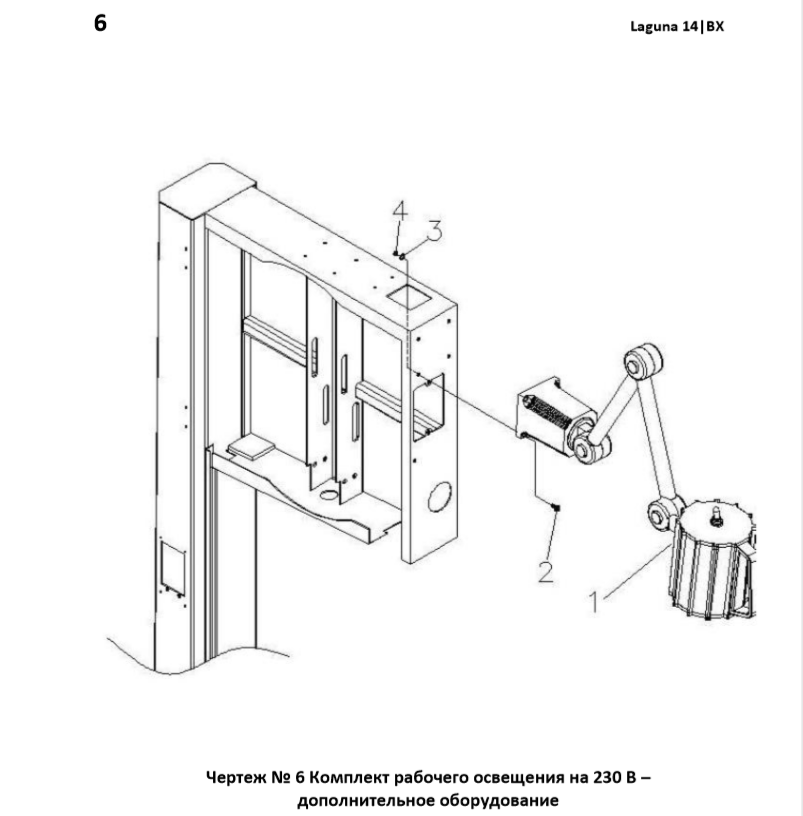 6

Laguna 14|BX

4
3
2
1

Чертеж № 6 Комплект рабочего освещения на 230 В – дополнительное оборудование