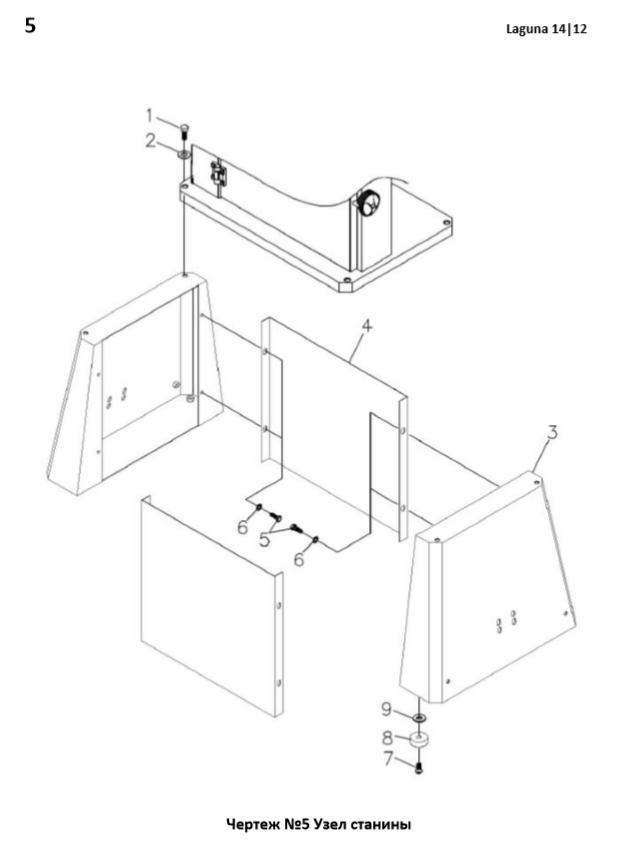 5

Laguna 14|12

1
2
4
3
6
5
6
9
8
7

Чертеж №5 Узел станины