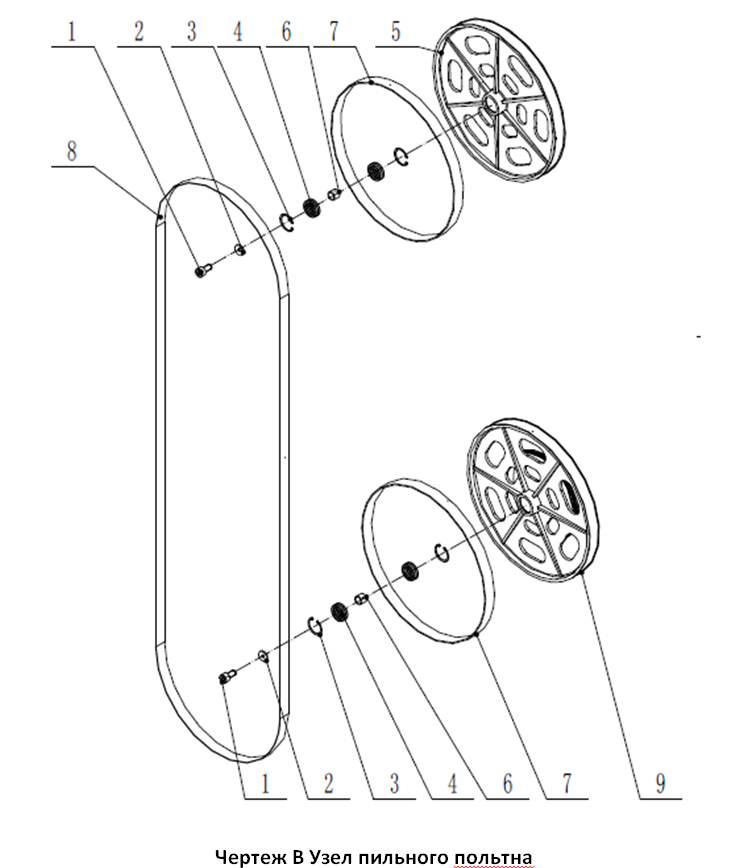 1 2 3 4 6 7 5

8

1 2 3 4 6 7 9

Чертеж В Узел пильного польтна