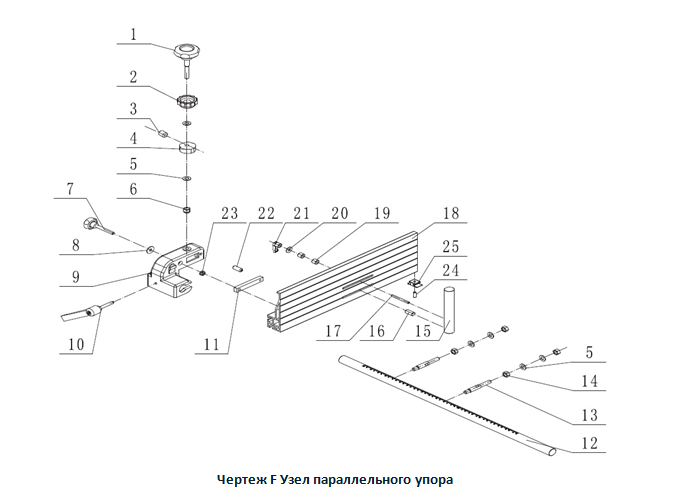 1
2
3
4
5
6
7
8
9
10
23
22
21
20
19
18
25
24
11
17
16
15
5
14
13
12

Чертеж F Узел параллельного упора